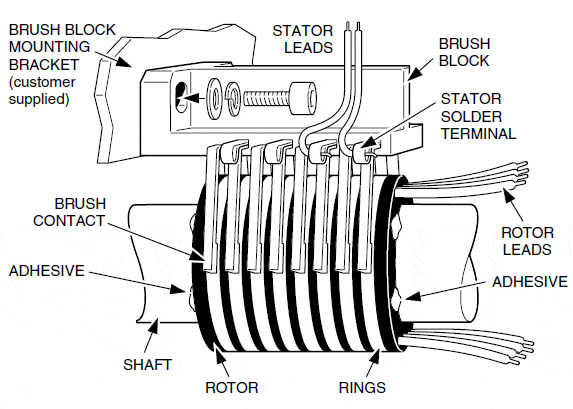 BRUSH BLOCK MOUNTING BRACKET (customer supplied)

STATOR LEADS

BRUSH BLOCK

STATOR SOLDER TERMINAL

BRUSH CONTACT

ROTOR LEADS

ADHESIVE

ADHESIVE

SHAFT

ROTOR

RINGS